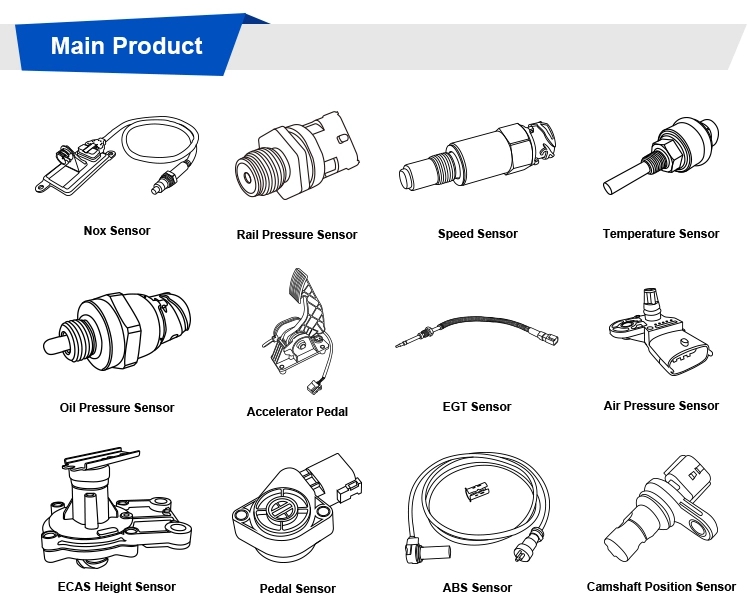 Main Product

Nox Sensor

Rail Pressure Sensor

Speed Sensor

Temperature Sensor

Oil Pressure Sensor

Accelerator Pedal

EGT Sensor

Air Pressure Sensor

ECAS Height Sensor

Pedal Sensor

ABS Sensor

Camshaft Position Sensor