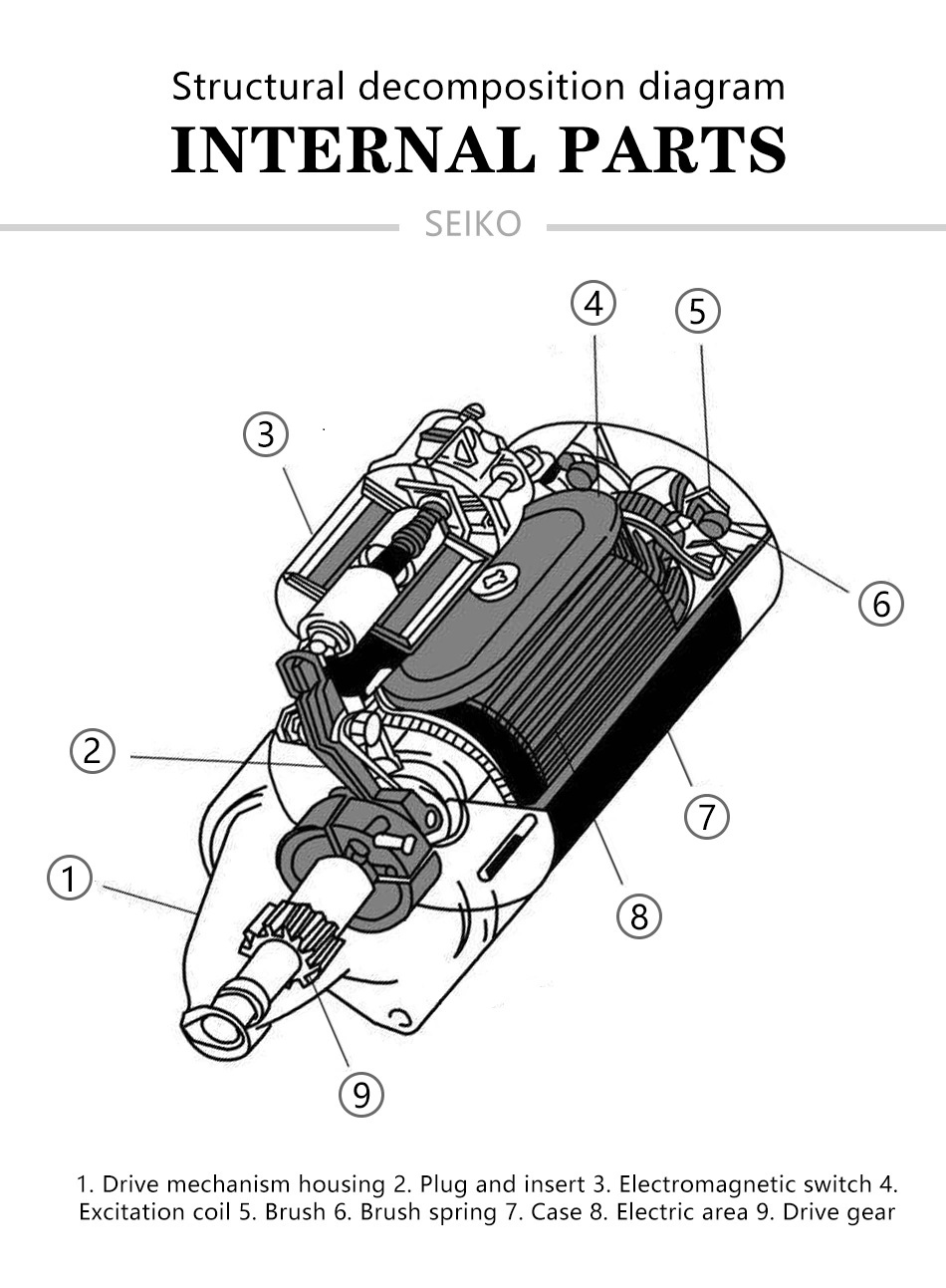 Structural decomposition diagram
INTERNAL PARTS
SEIKO

4
5
3
6
2
7
1
8
9

1. Drive mechanism housing 2. Plug and insert 3. Electromagnetic switch 4. Excitation coil 5. Brush 6. Brush spring 7. Case 8. Electric area 9. Drive gear