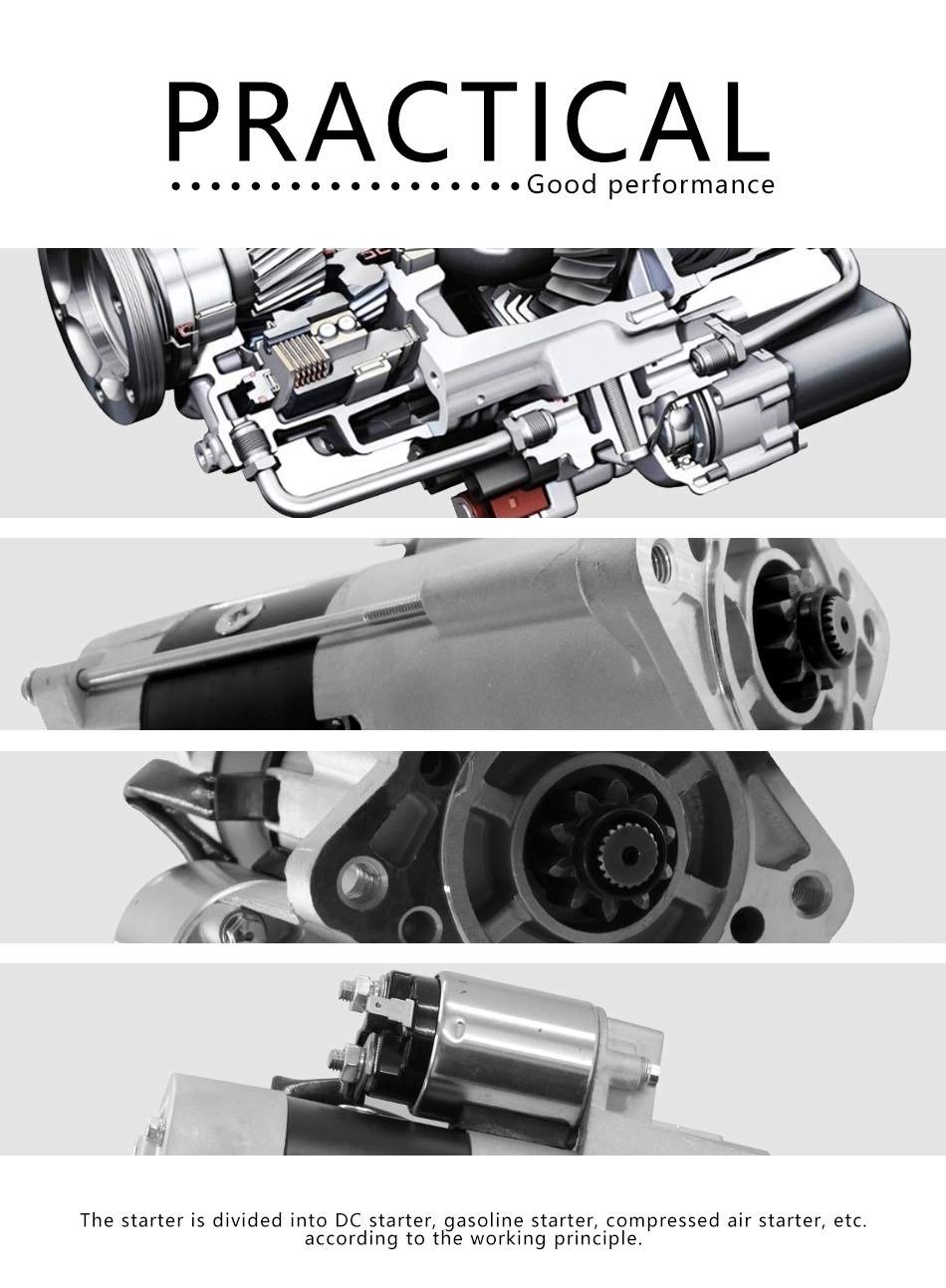 PRACTICAL

Good performance

The starter is divided into DC starter, gasoline starter, compressed air starter, etc. according to the working principle.