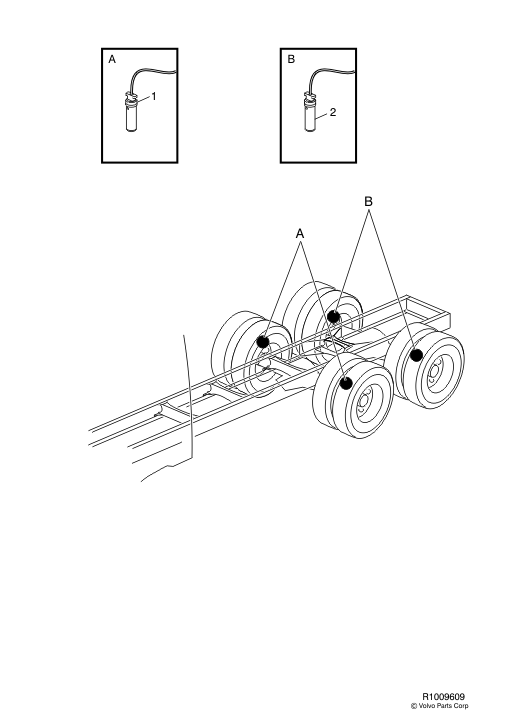 A
1

B
2

B
A

R1009609
© Volvo Parts Corp