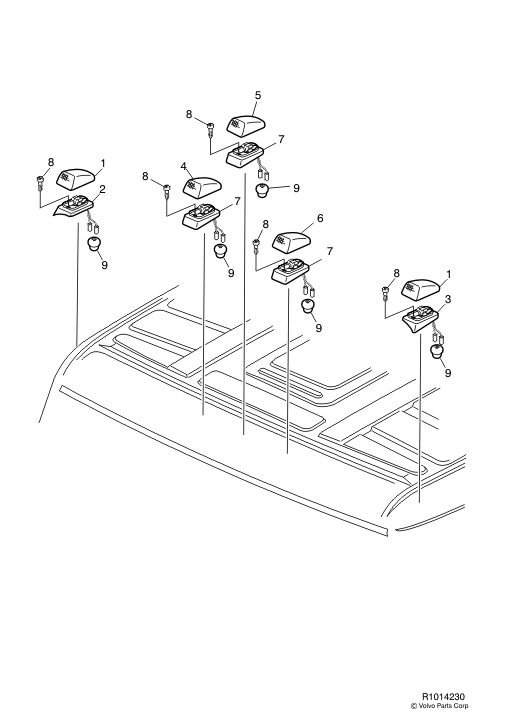 5
8
7
9
8
1
2
9
8
4
7
9
8
6
7
9
8
1
3
9

R1014230
© Volvo Parts Corp