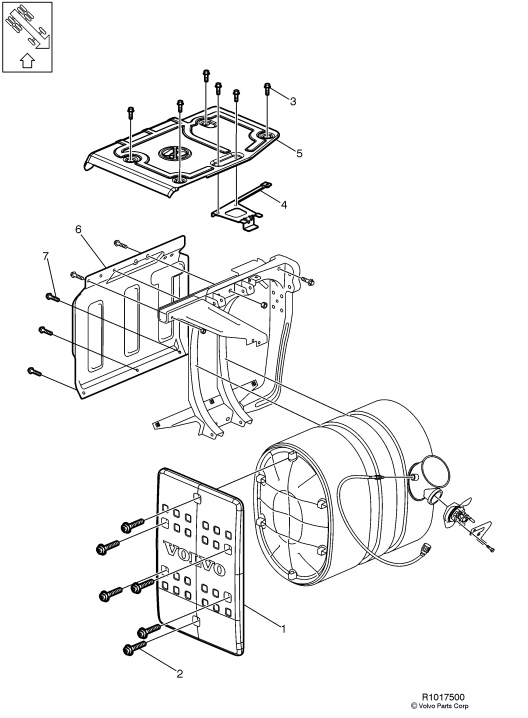 3
5
4
6
7
VOLVO
1
2
R1017500
© Volvo Parts Corp