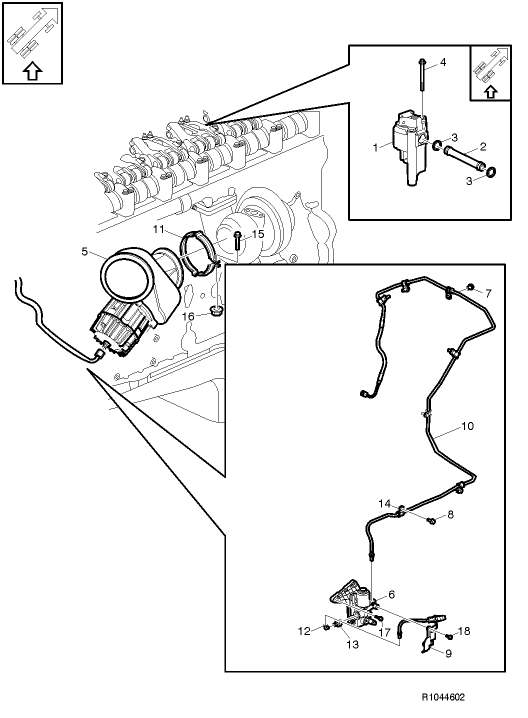 4
1
3
2
3
11
15
5
16
7
10
14
8
6
12
17
18
13
9
R1044602