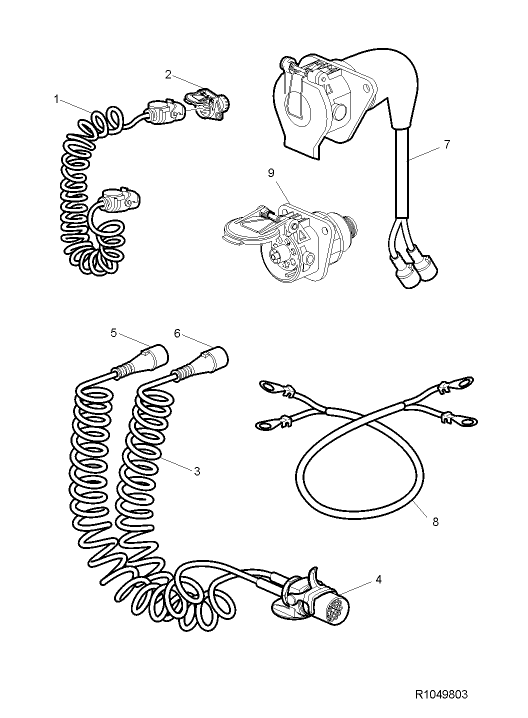 1
2
7
9
5
6
3
8
4
R1049803