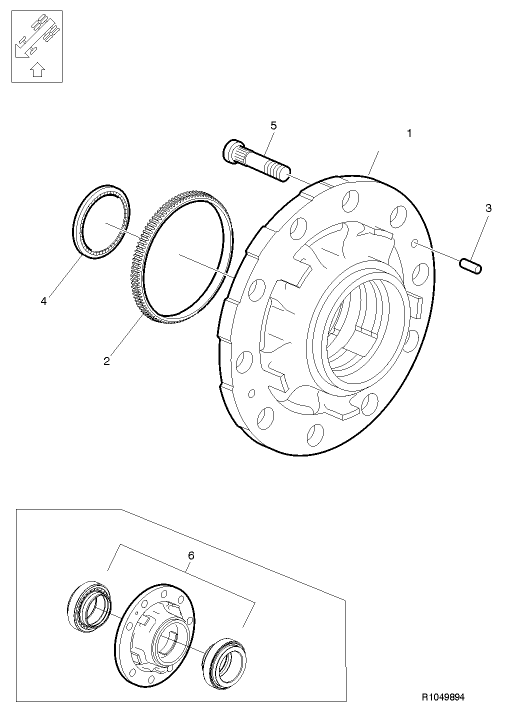 5
1
3
4
2
6
R1049894