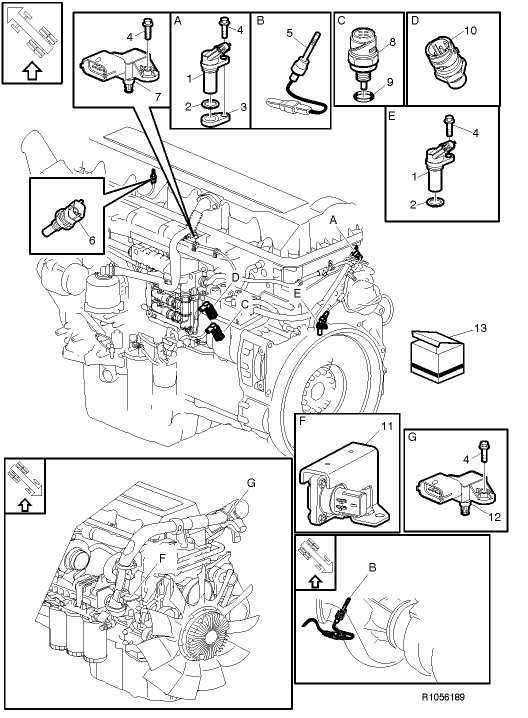 4
7
A
4
1
2
3
B
5
C
8
9
D
10
E
4
1
2
6
A
D
C
E
13
F
11
G
4
12
G
F
B
R1056189