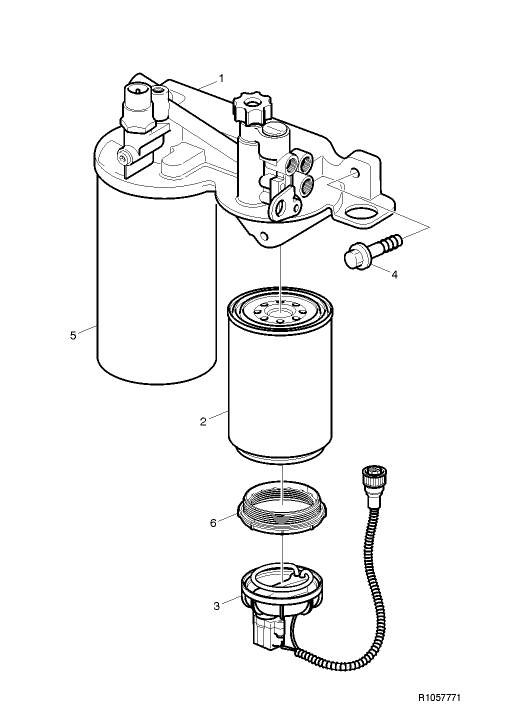 1
4
5
2
6
3
R1057771