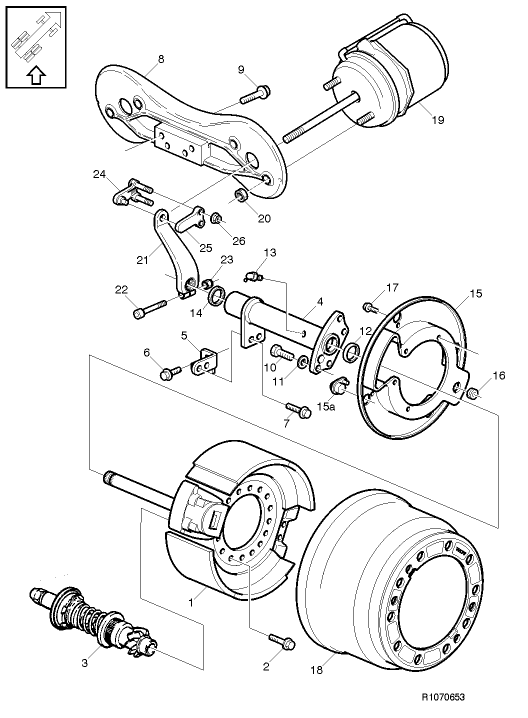 8
9
19
24
20
26
25
21
13
23
22
14
4
17
15
12
5
6
10
11
16
15a
7
1
3
2
18
R1070653