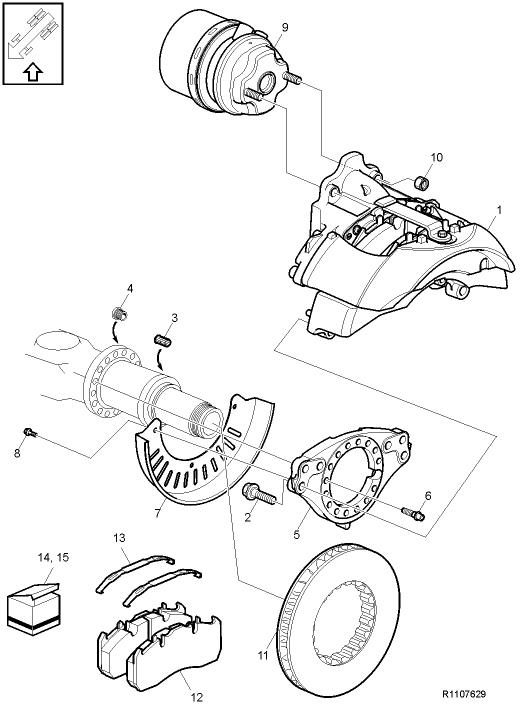 9
10
1
4
3
8
7
2
5
6
13
14, 15
11
12
R1107629