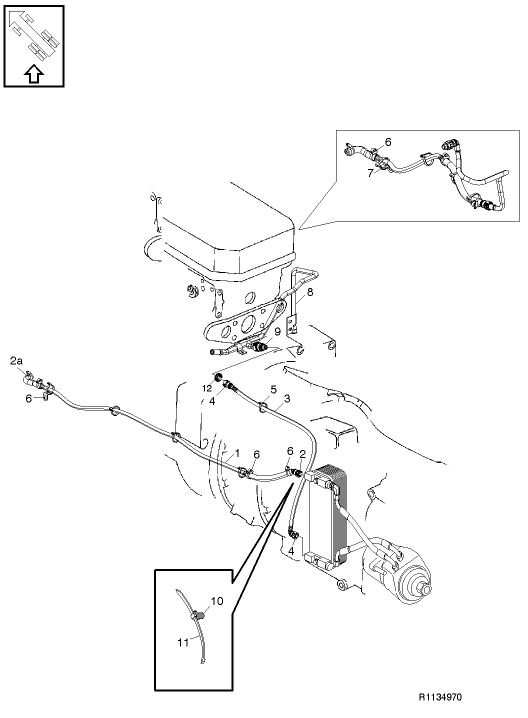 6
7
8
9
2a
6
12
4
5
3
1
6
6
2
4
10
11
R1134970