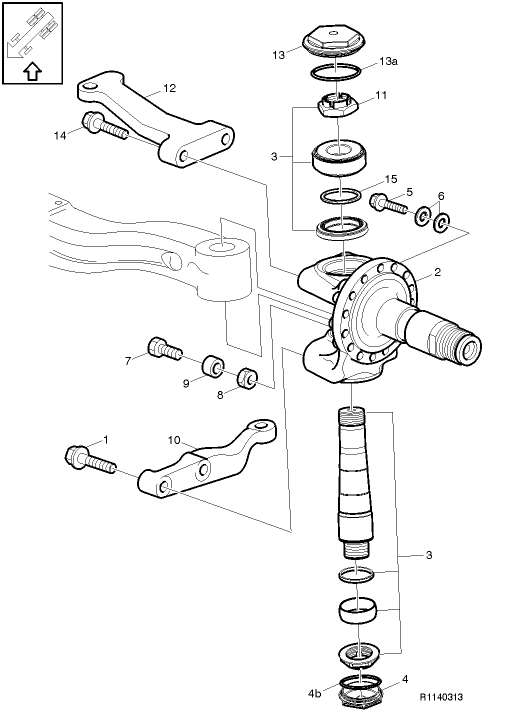 13
13a
12
11
14
3
15
5
6
2
7
9
8
1
10
3
4b
4
R1140313